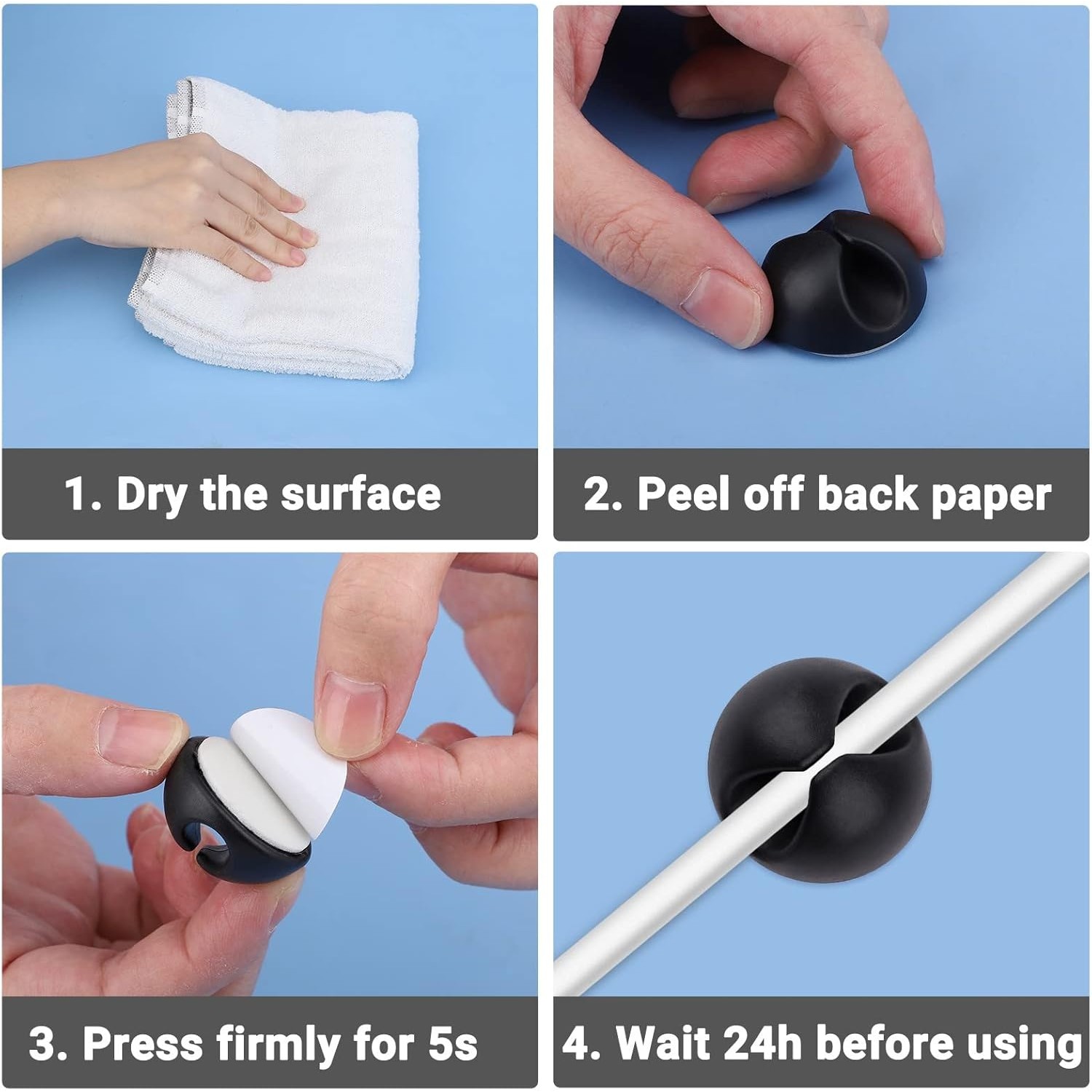 1. Dry the surface

2. Peel off back paper

3. Press firmly for 5s

4. Wait 24h before using