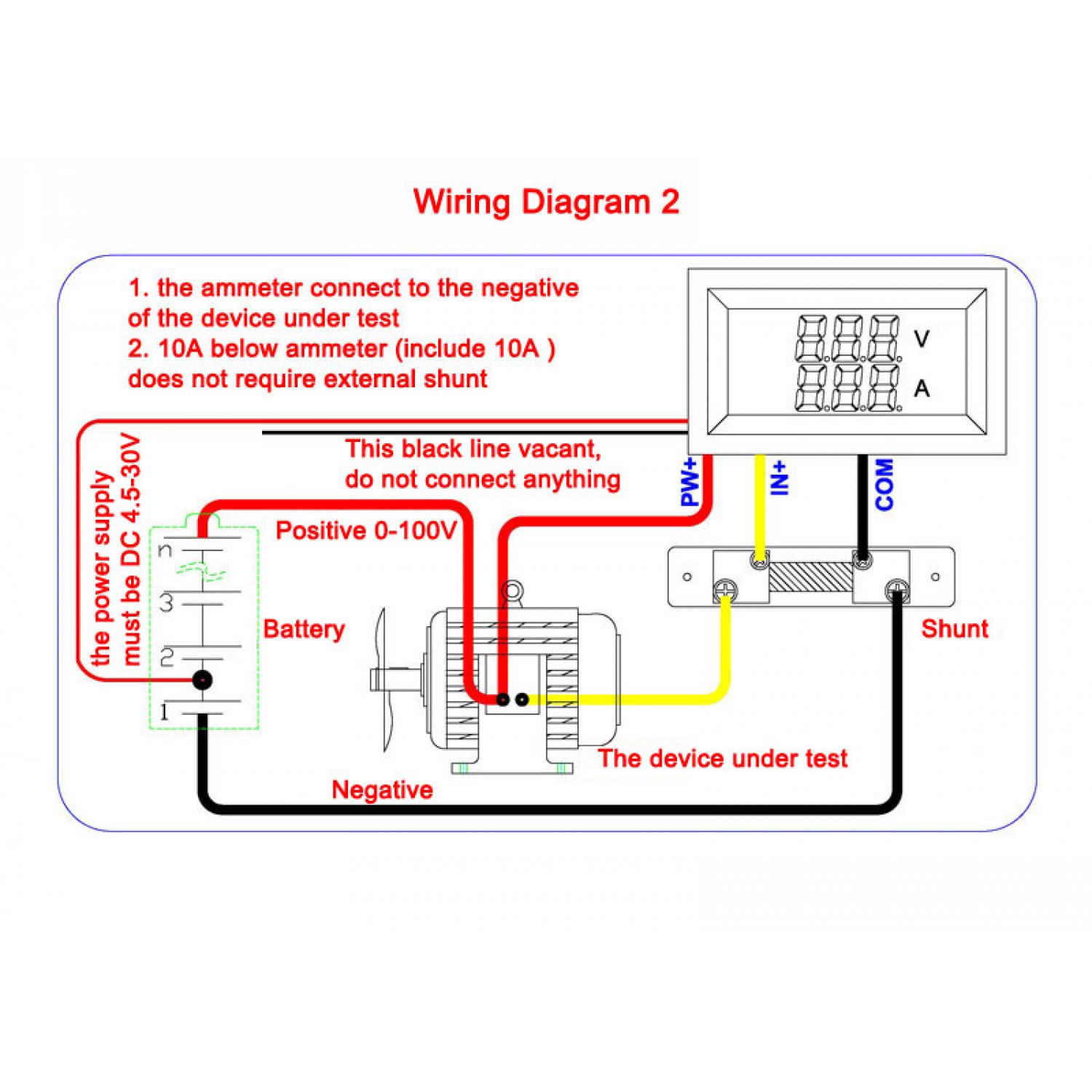 Wiring Diagram 2

1. the ammeter connect to the negative of the device under test
2. 10A below ammeter (include 10A ) does not require external shunt

V
A

This black line vacant, do not connect anything

PW+
IN+
COM

the power supply must be DC 4.5-30V

Positive 0-100V

n
3
2
1

Battery

Shunt

The device under test

Negative