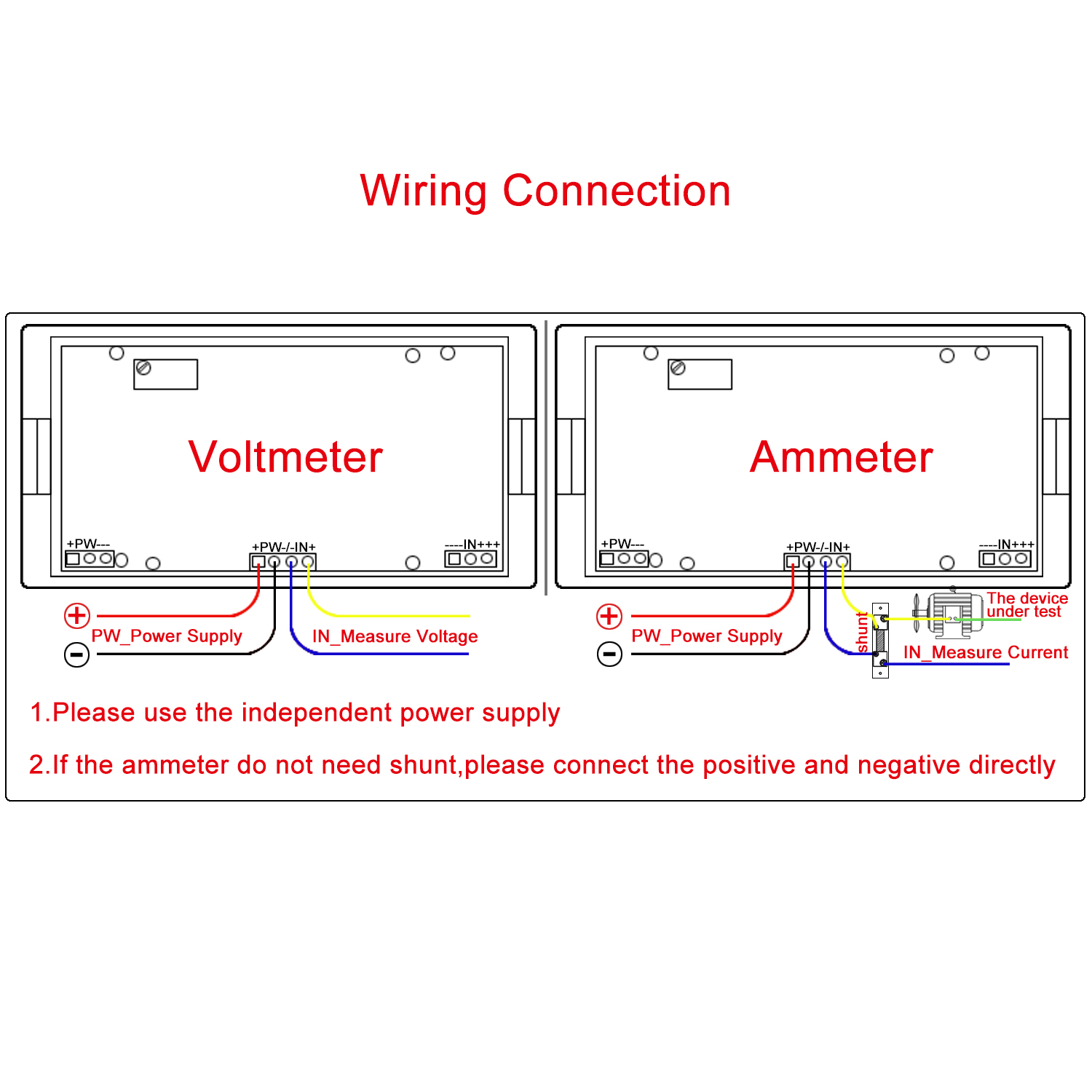 Wiring Connection

Voltmeter

+PW---

+PW-/-IN+

----IN+++

PW_Power Supply

IN_Measure Voltage

Ammeter

+PW---

+PW-/-IN+

----IN+++

PW_Power Supply

shunt

The device under test

IN_Measure Current

1.Please use the independent power supply

2.If the ammeter do not need shunt,please connect the positive and negative directly