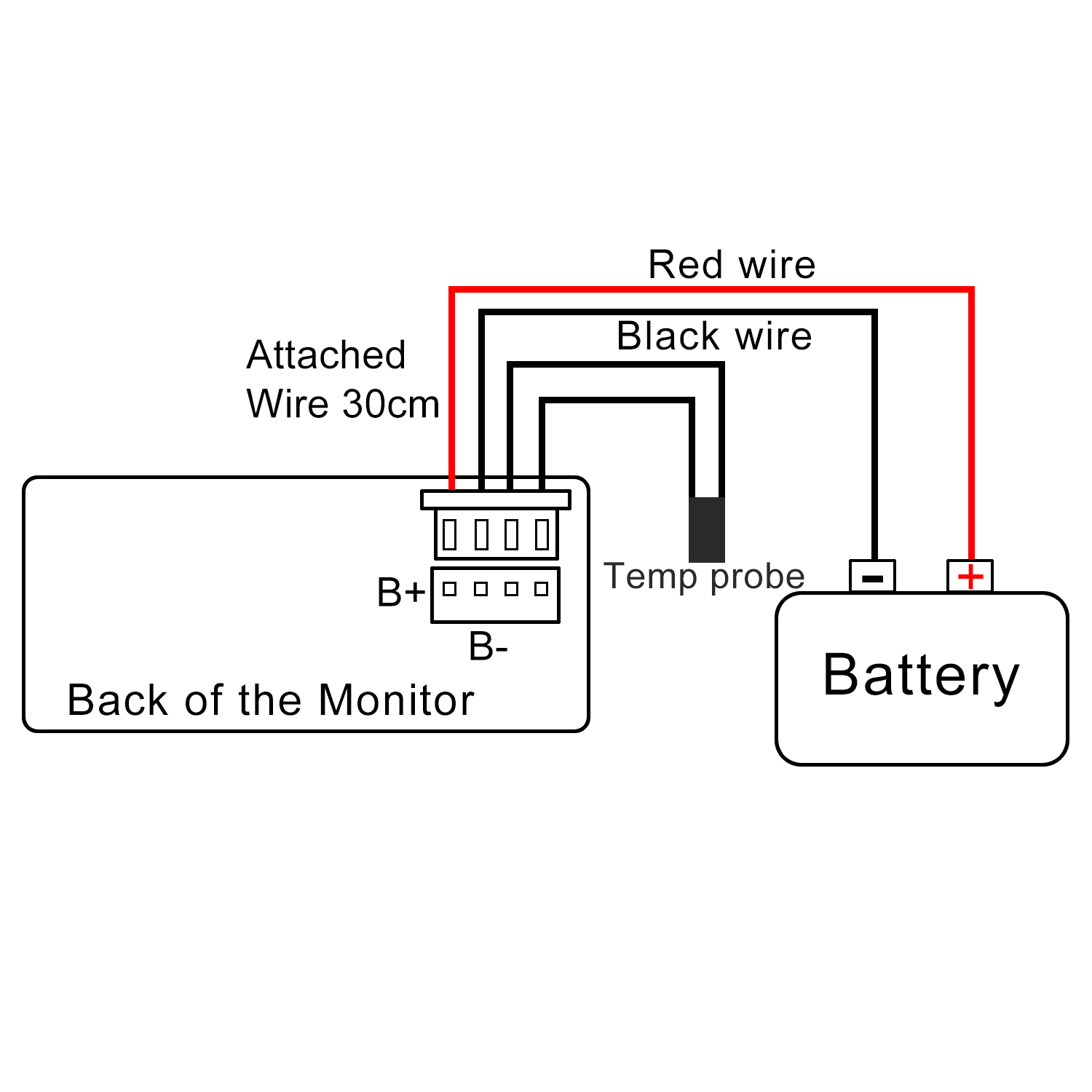 Red wire

Black wire

Attached
Wire 30cm

Temp probe

B+

B-

Back of the Monitor

-

+

Battery