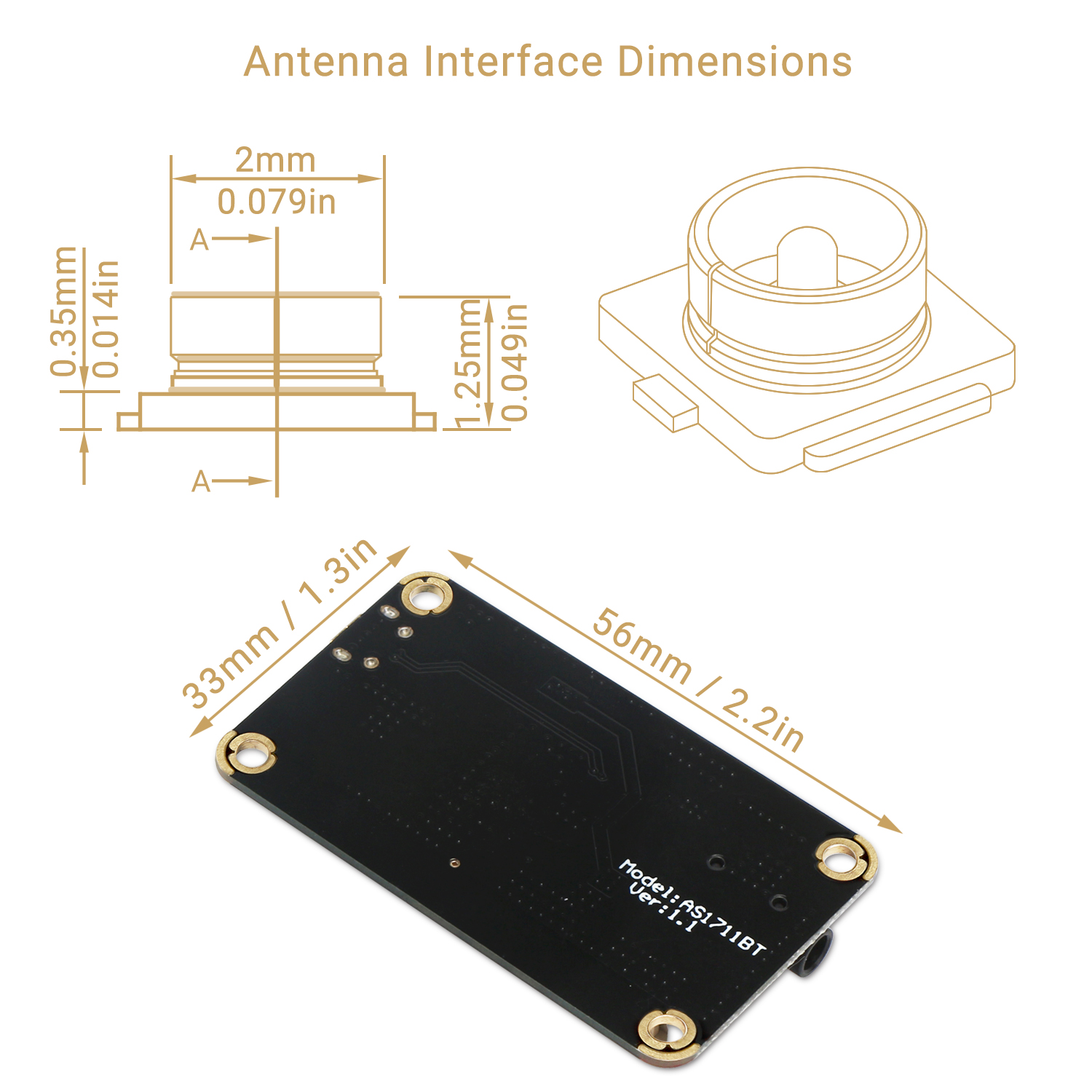 Antenna Interface Dimensions

2mm
0.079in

A

0.35mm
0.014in

1.25mm
0.049in

A

33mm / 1.3in

56mm / 2.2in

Model:AS1711BT
Ver:1.1